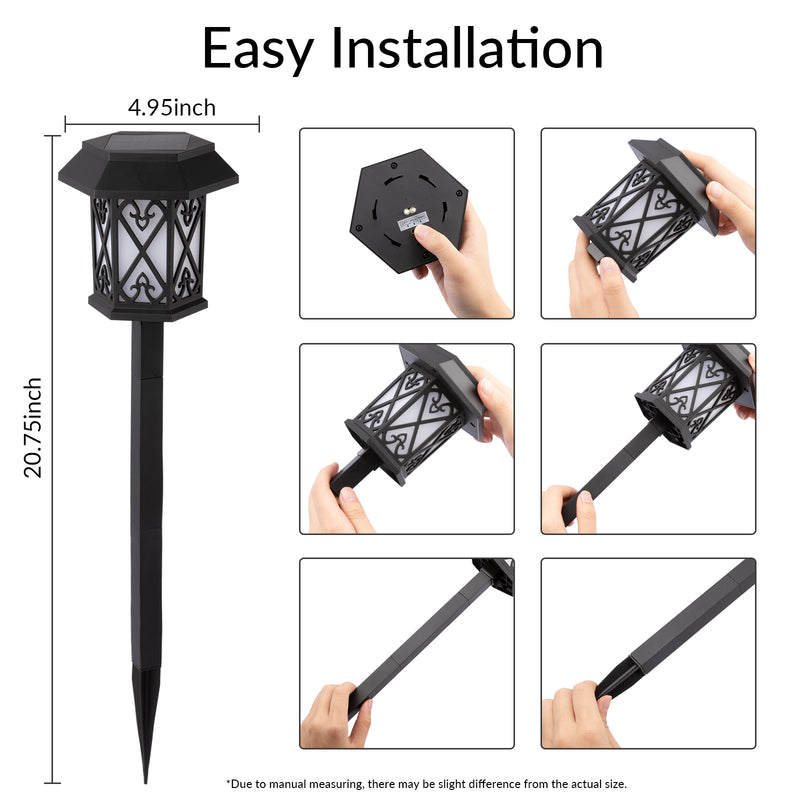 Easy Installation

4.95inch

20.75inch

*Due to manual measuring, there may be slight difference from the actual size.